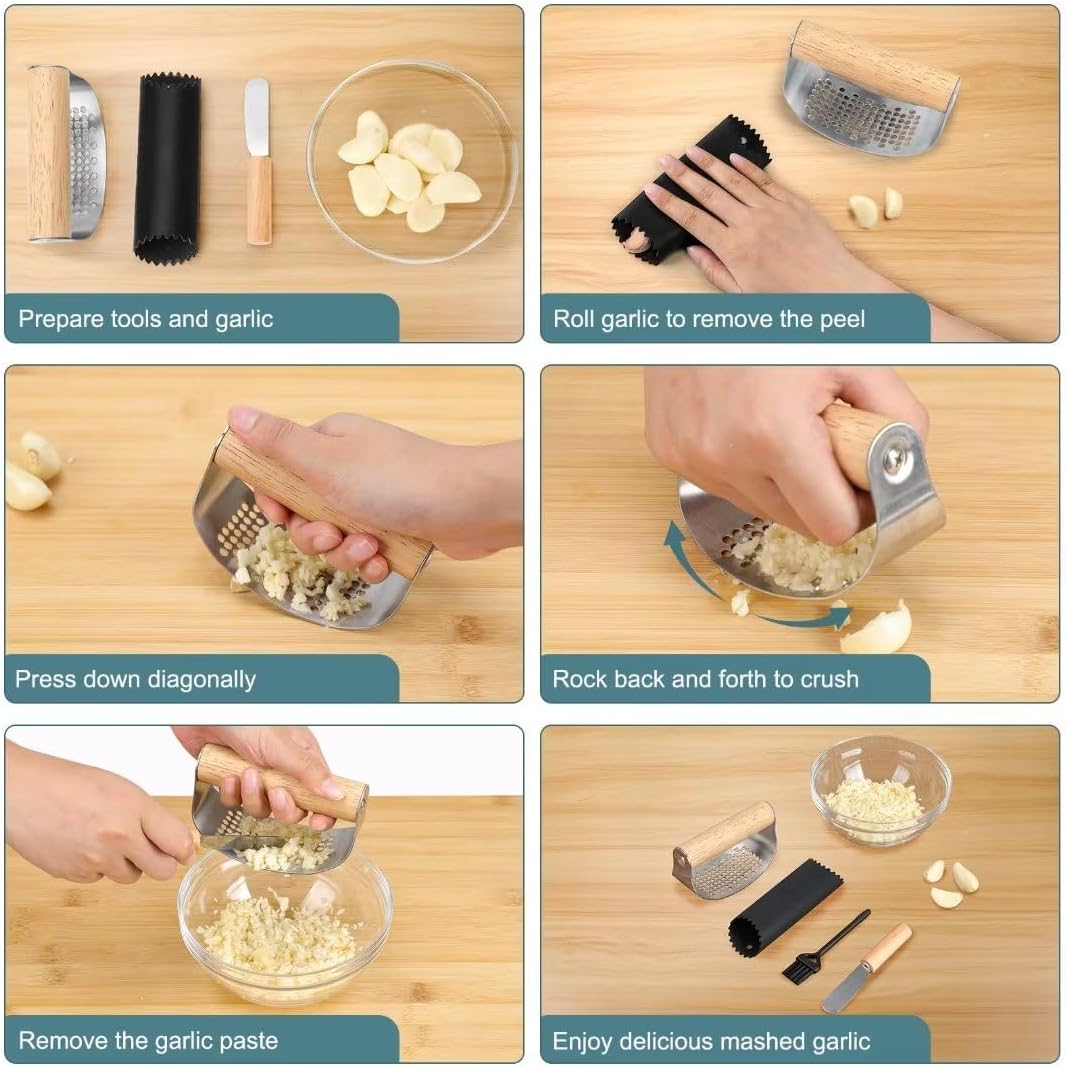 Prepare tools and garlic

Roll garlic to remove the peel

Press down diagonally

Rock back and forth to crush

Remove the garlic paste

Enjoy delicious mashed garlic