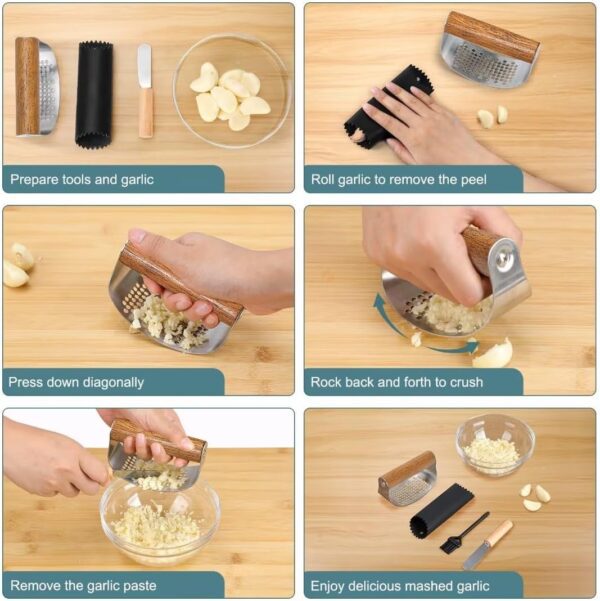 Prepare tools and garlic

Roll garlic to remove the peel

Press down diagonally

Rock back and forth to crush

Remove the garlic paste

Enjoy delicious mashed garlic